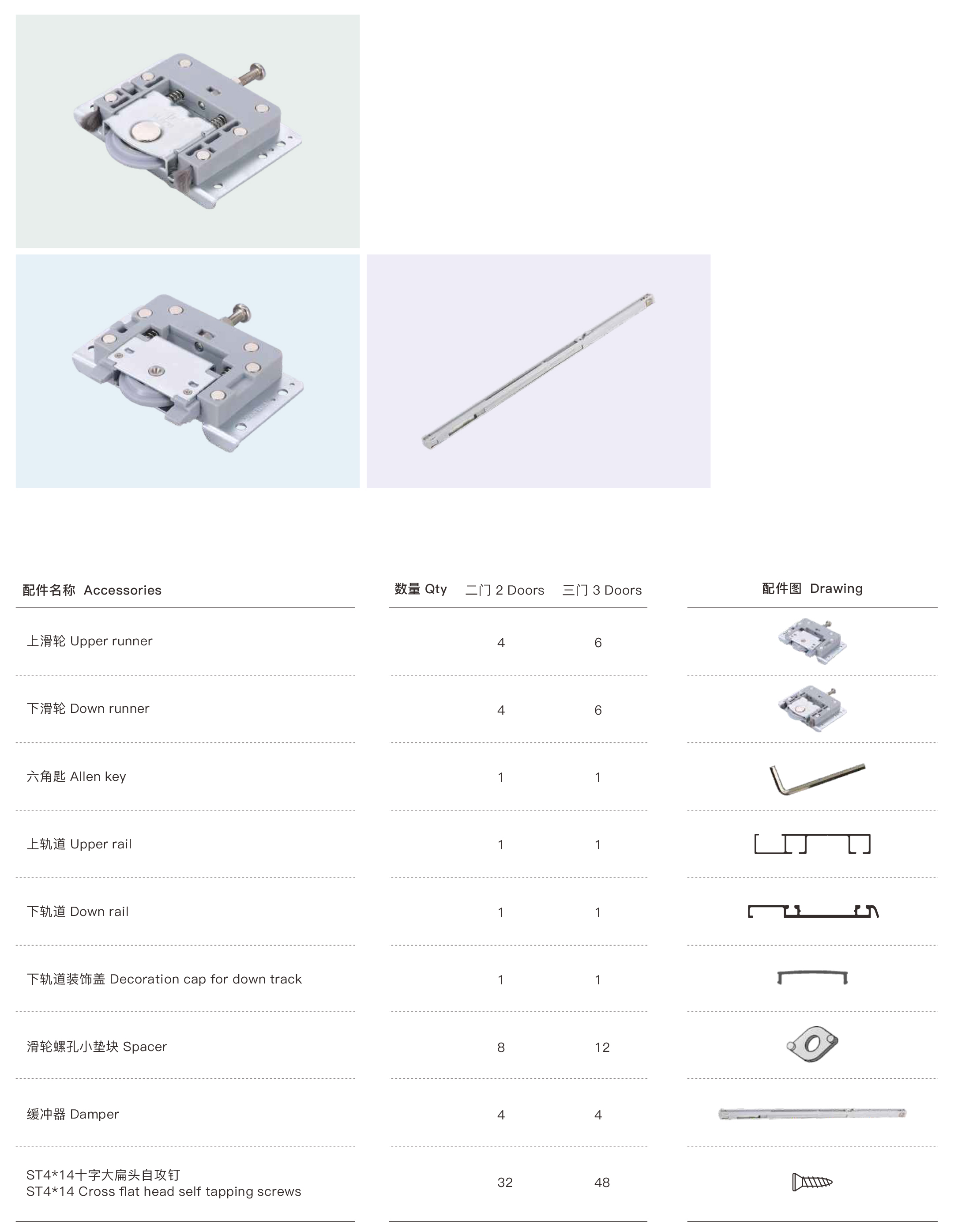 | 配件名称 Accessories | 数量 Qty 二门 2 Doors | 三门 3 Doors | 配件图 Drawing |
|---|---|---|---|
| 上滑轮 Upper runner | 4 | 6 | |
| 下滑轮 Down runner | 4 | 6 | |
| 六角匙 Allen key | 1 | 1 | |
| 上轨道 Upper rail | 1 | 1 | |
| 下轨道 Down rail | 1 | 1 | |
| 下轨道装饰盖 Decoration cap for down track | 1 | 1 | |
| 滑轮螺孔小垫块 Spacer | 8 | 12 | |
| 缓冲器 Damper | 4 | 4 | |
| ST4*14十字大扁头自攻钉 ST4*14 Cross flat head self tapping screws | 32 | 48 | |