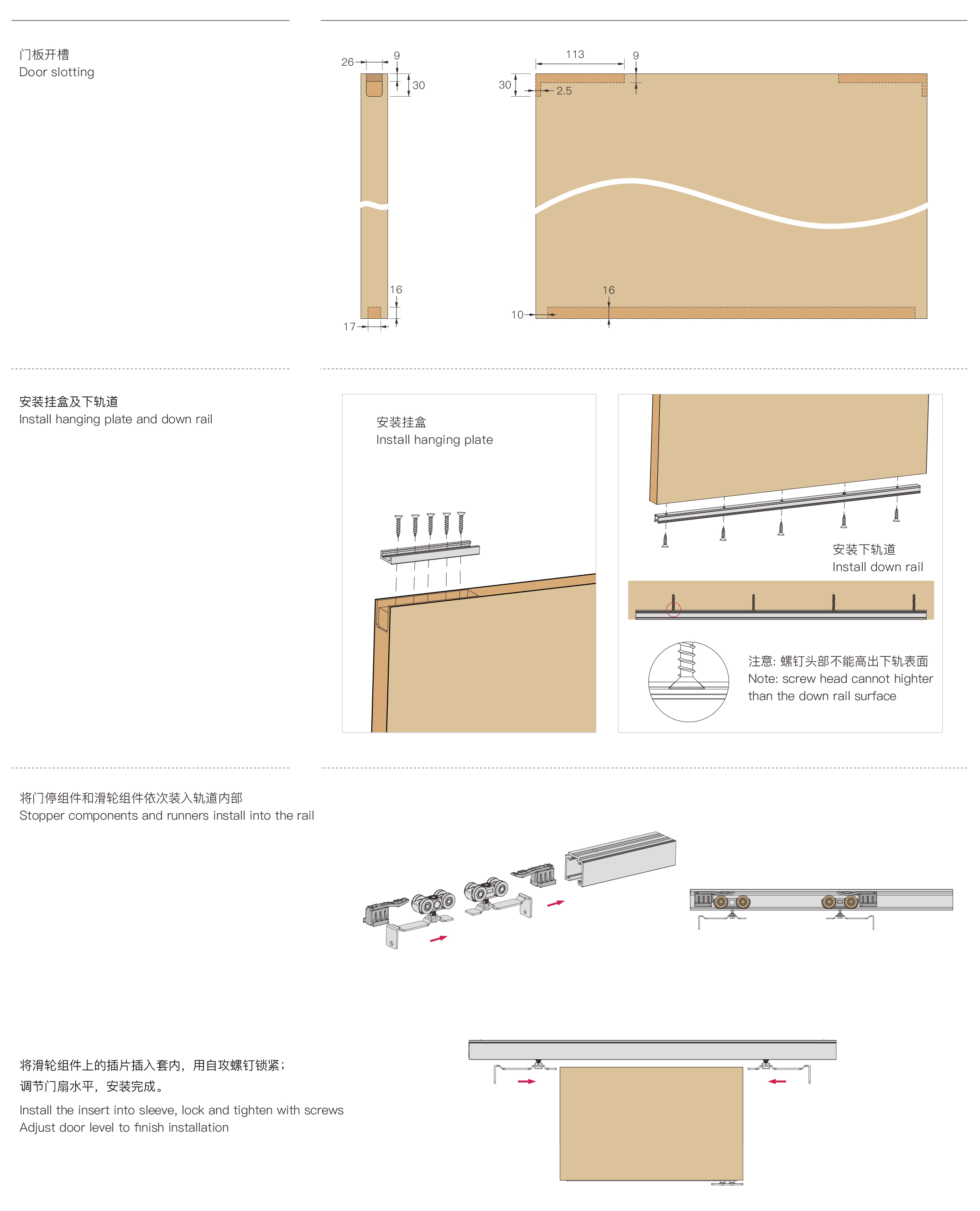 门板开槽
Door slotting

26
9
30
16
17

113
9
30
2.5
16
10

安装挂盒及下轨道
Install hanging plate and down rail

安装挂盒
Install hanging plate

安装下轨道
Install down rail

注意: 螺钉头部不能高出下轨表面
Note: screw head cannot highter than the down rail surface

将门停组件和滑轮组件依次装入轨道内部
Stopper components and runners install into the rail

将滑轮组件上的插片插入套内，用自攻螺钉锁紧；
调节门扇水平，安装完成。
Install the insert into sleeve, lock and tighten with screws
Adjust door level to finish installation