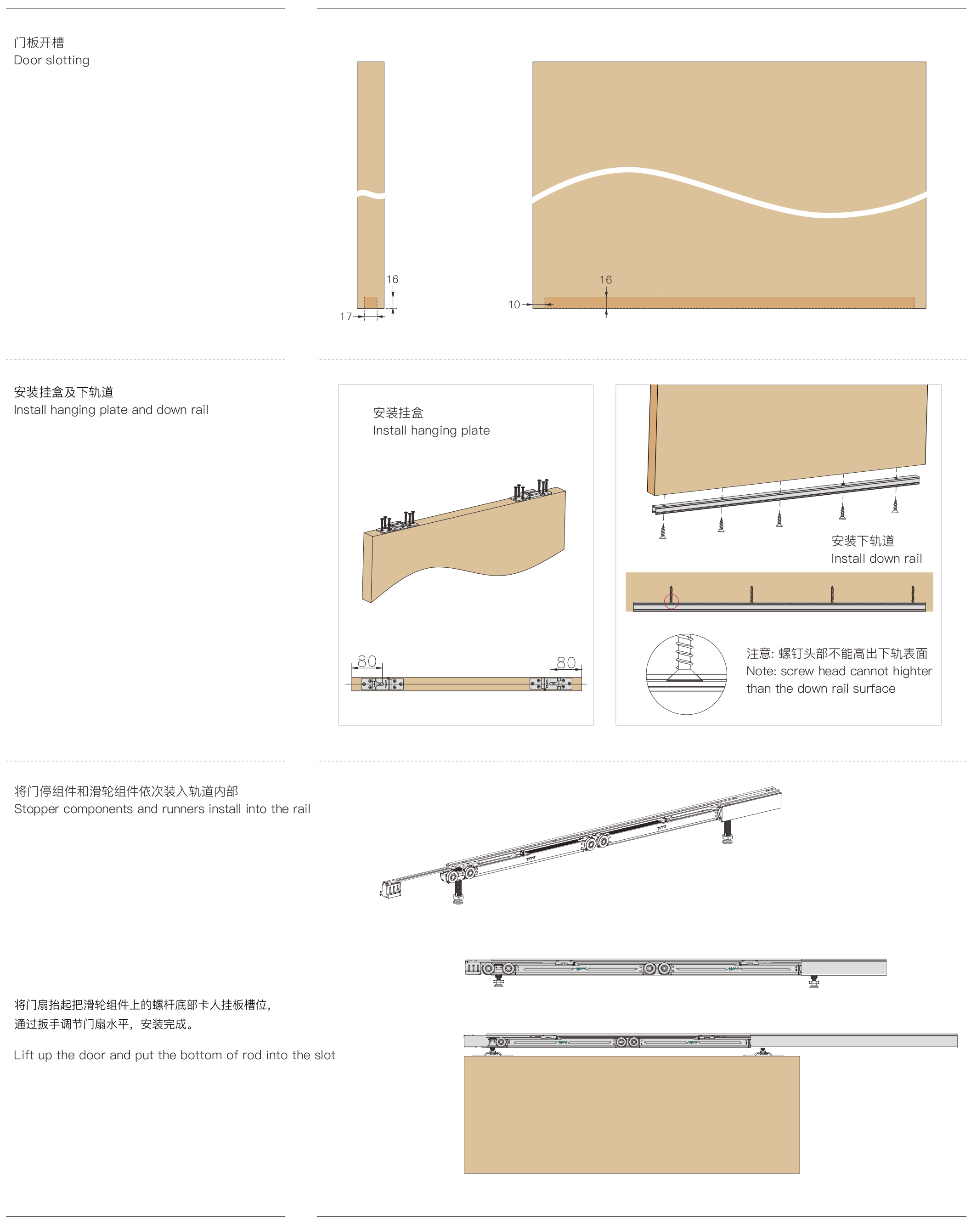 门板开槽
Door slotting

16
17
16
10

安装挂盒及下轨道
Install hanging plate and down rail

安装挂盒
Install hanging plate

80
80

安装下轨道
Install down rail

注意: 螺钉头部不能高出下轨表面
Note: screw head cannot highter than the down rail surface

将门停组件和滑轮组件依次装入轨道内部
Stopper components and runners install into the rail

将门扇抬起把滑轮组件上的螺杆底部卡人挂板槽位，
通过扳手调节门扇水平，安装完成。

Lift up the door and put the bottom of rod into the slot