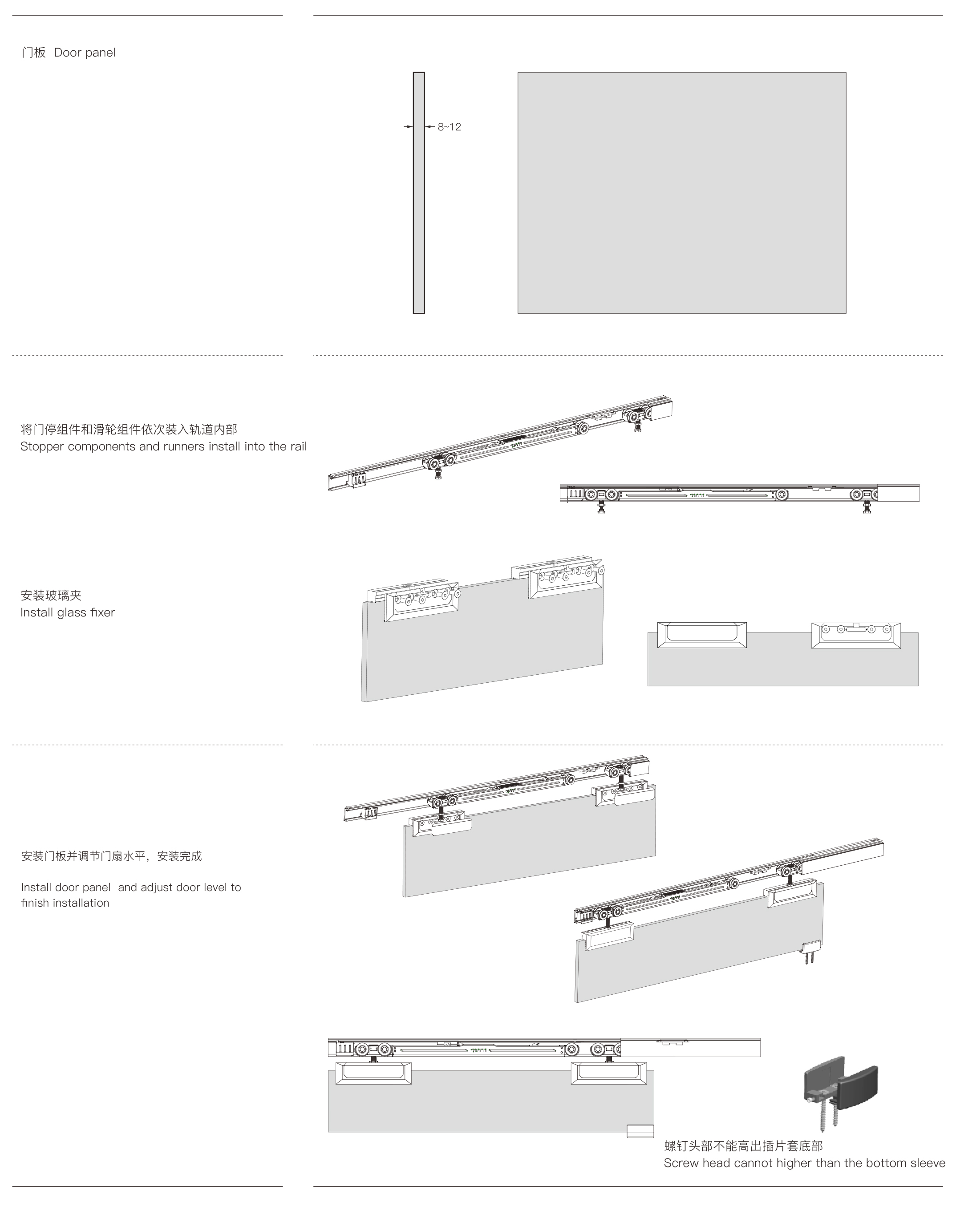 门板 Door panel

8~12

将门停组件和滑轮组件依次装入轨道内部
Stopper components and runners install into the rail

安装玻璃夹
Install glass fixer

安装门板并调节门扇水平，安装完成

Install door panel and adjust door level to finish installation

螺钉头部不能高出插片套底部
Screw head cannot higher than the bottom sleeve