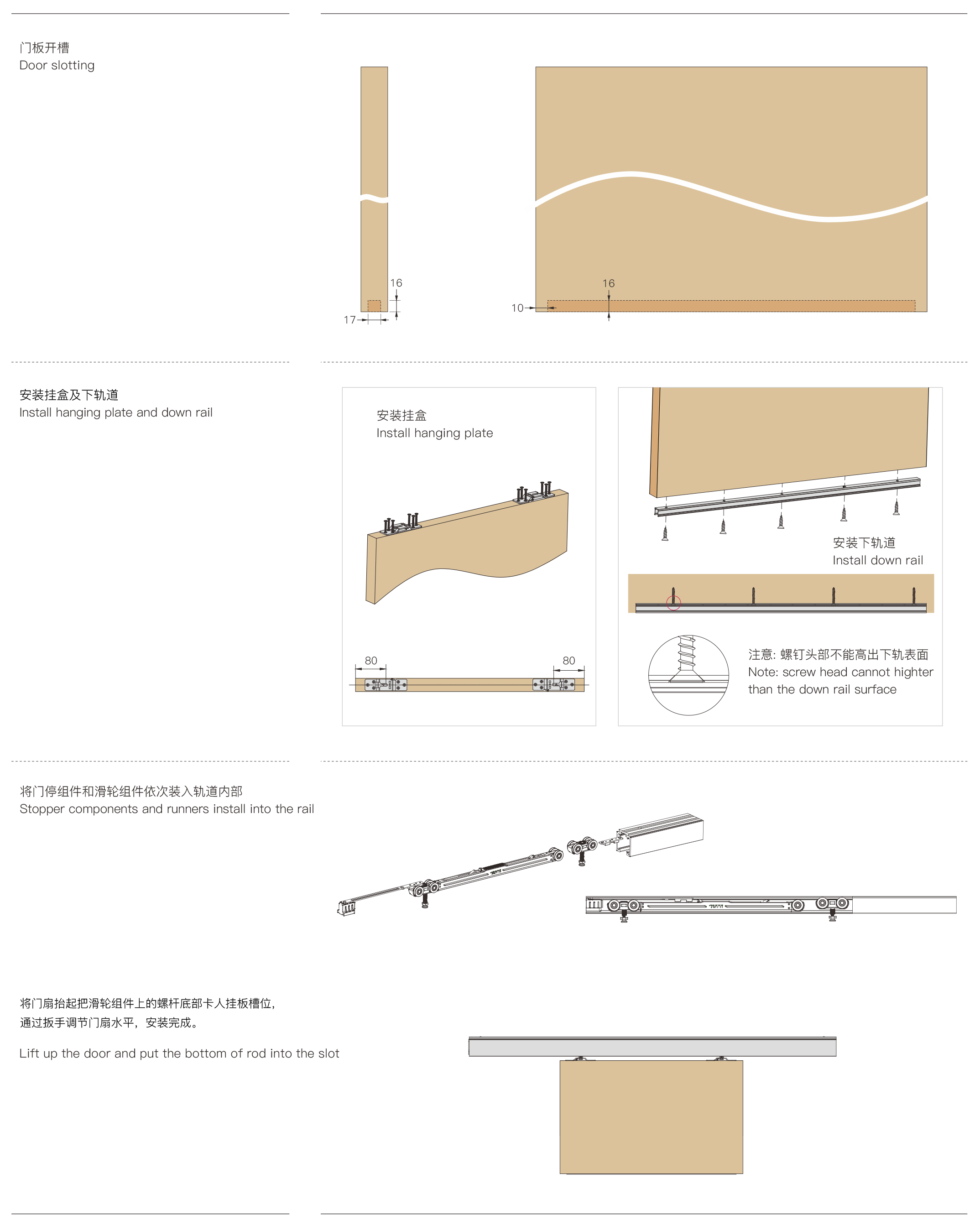 门板开槽
Door slotting

16
17
16
10

安装挂盒及下轨道
Install hanging plate and down rail

安装挂盒
Install hanging plate

80
80

安装下轨道
Install down rail

注意: 螺钉头部不能高出下轨表面
Note: screw head cannot highter than the down rail surface

将门停组件和滑轮组件依次装入轨道内部
Stopper components and runners install into the rail

将门扇抬起把滑轮组件上的螺杆底部卡人挂板槽位，
通过扳手调节门扇水平，安装完成。

Lift up the door and put the bottom of rod into the slot